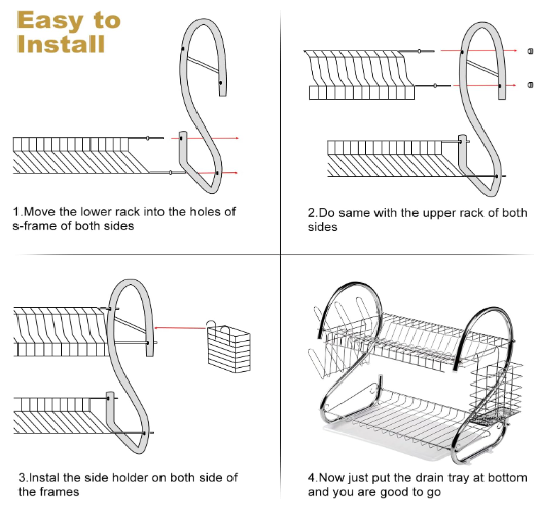 Easy to Install

1.Move the lower rack into the holes of s-frame of both sides

2.Do same with the upper rack of both sides

3.Instal the side holder on both side of the frames

4.Now just put the drain tray at bottom and you are good to go