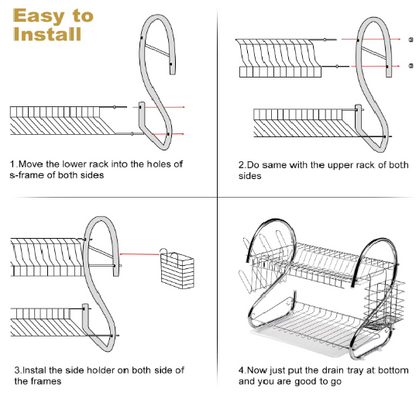 Easy to Install

1.Move the lower rack into the holes of s-frame of both sides

2.Do same with the upper rack of both sides

3.Instal the side holder on both side of the frames

4.Now just put the drain tray at bottom and you are good to go