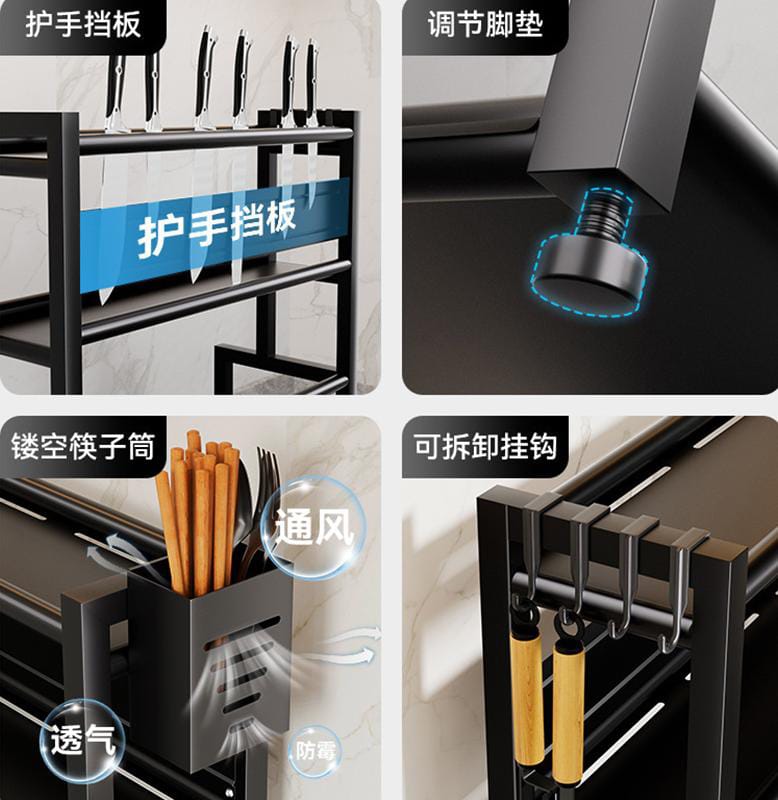 护手挡板

护手挡板

调节脚垫

镂空筷子筒

通风

透气

防霉

可拆卸挂钩